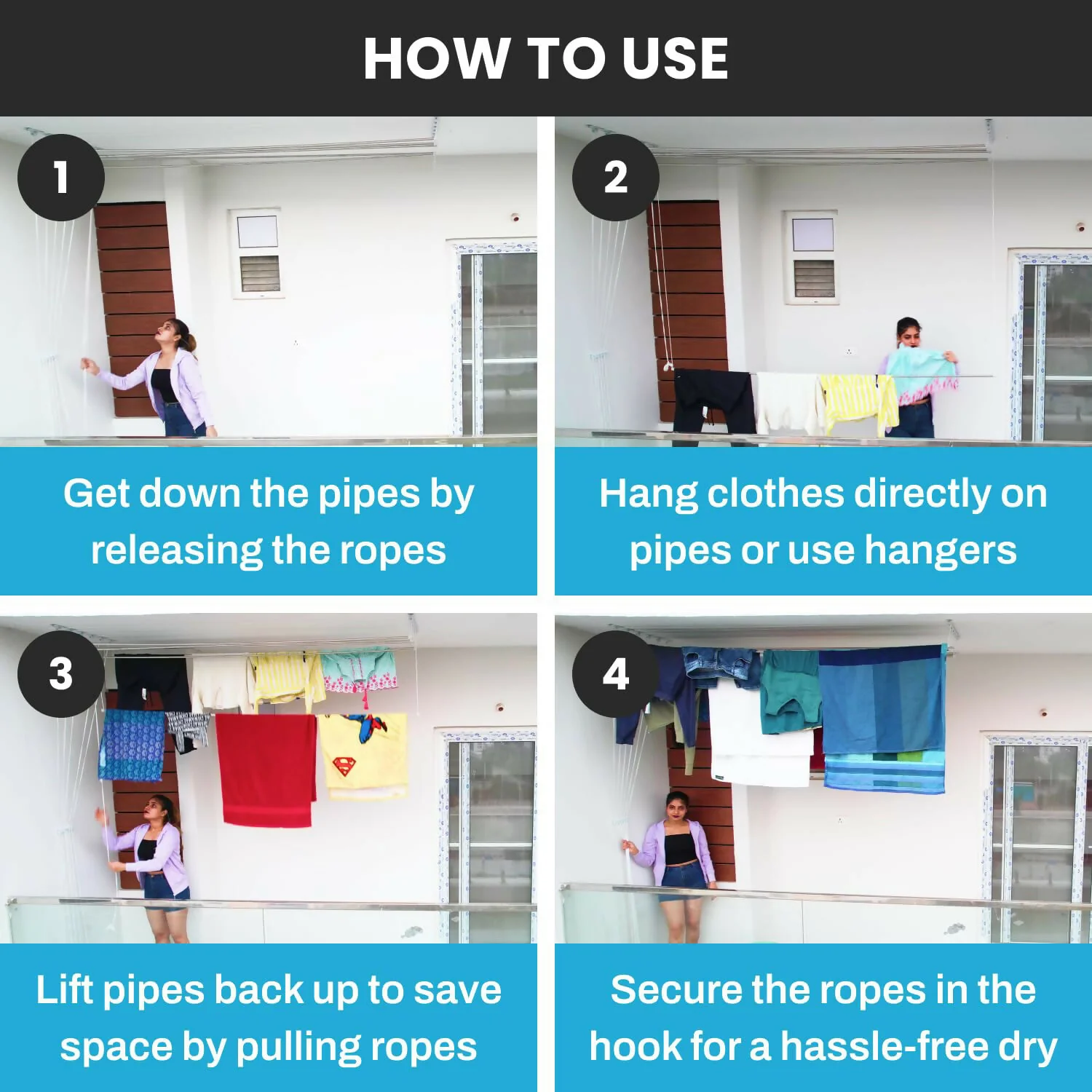 HOW TO USE

1

Get down the pipes by releasing the ropes

2

Hang clothes directly on pipes or use hangers

3

Lift pipes back up to save space by pulling ropes

4

Secure the ropes in the hook for a hassle-free dry